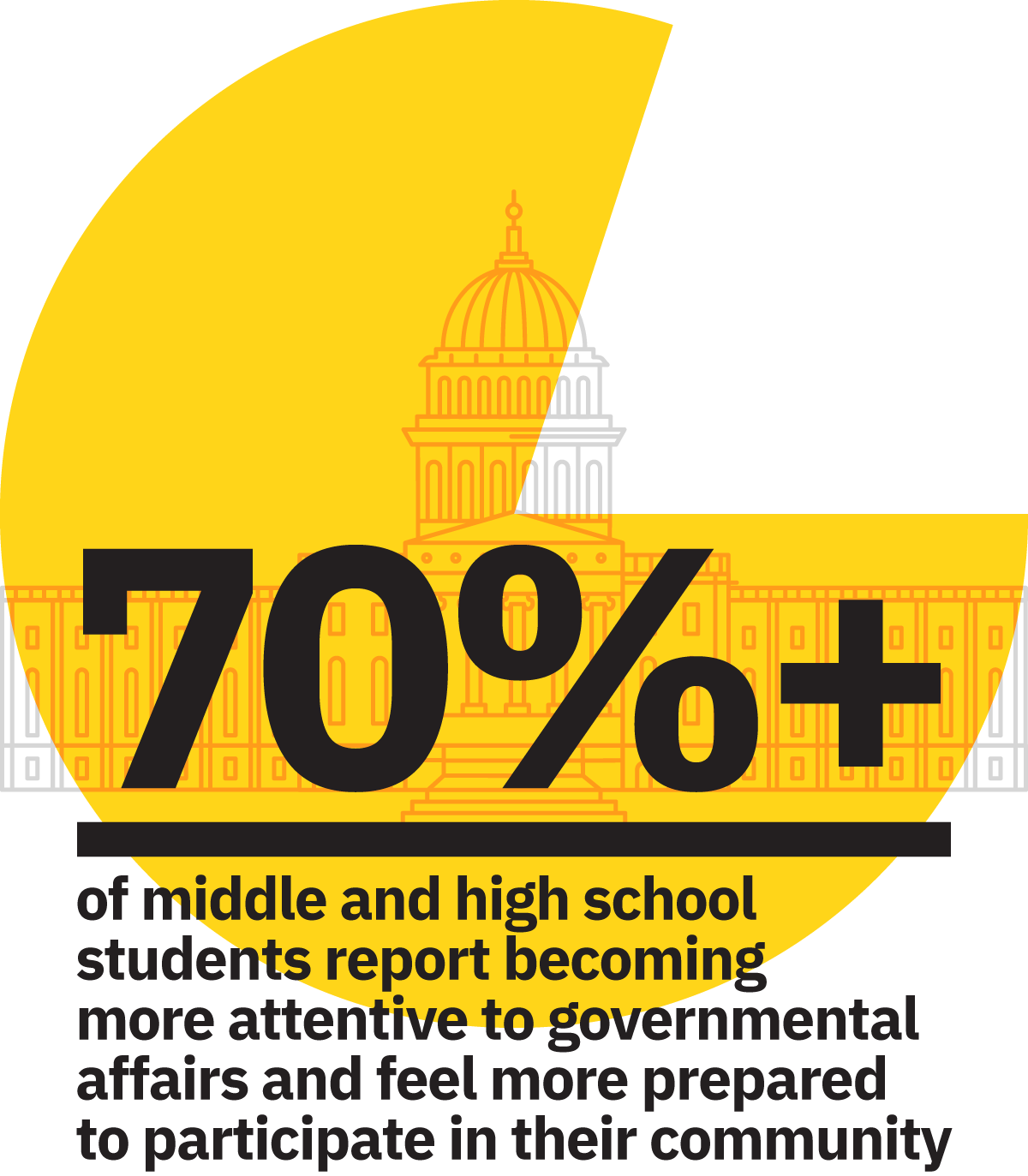 70%+

of middle and high school students report becoming more attentive to governmental affairs and feel more prepared to participate in their community